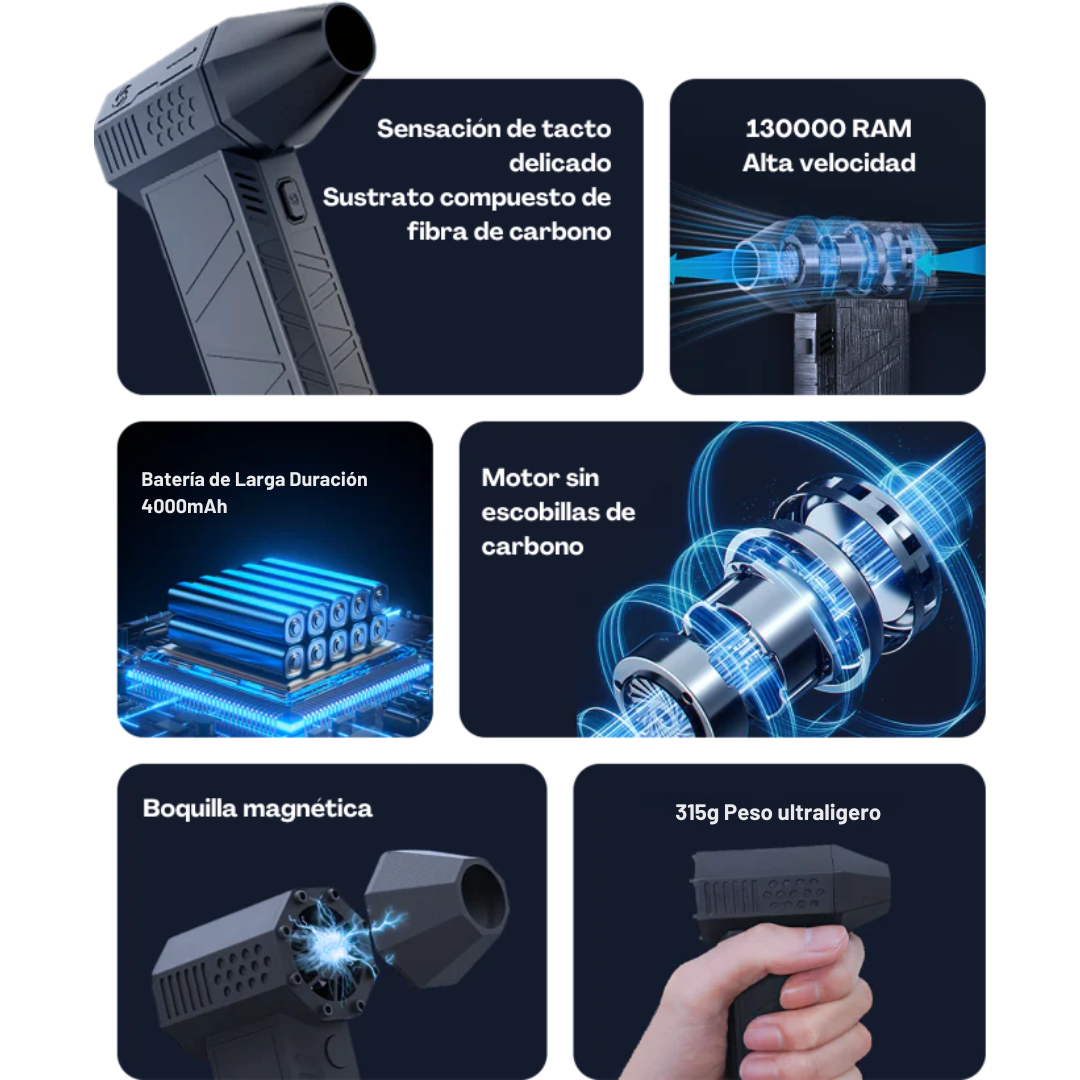 Sensación de tacto delicado
Sustrato compuesto de fibra de carbono

130000 RAM
Alta velocidad

Batería de Larga Duración
4000mAh

Motor sin escobillas de carbono

Boquilla magnética

315g Peso ultraligero