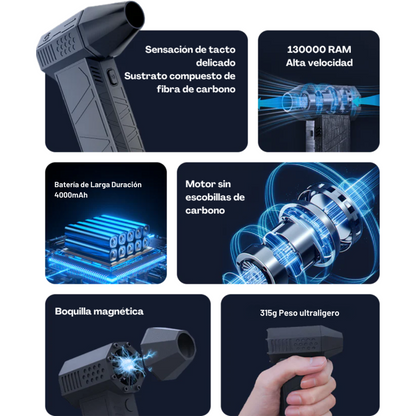 Sensación de tacto delicado
Sustrato compuesto de fibra de carbono

130000 RAM
Alta velocidad

Batería de Larga Duración
4000mAh

Motor sin escobillas de carbono

Boquilla magnética

315g Peso ultraligero